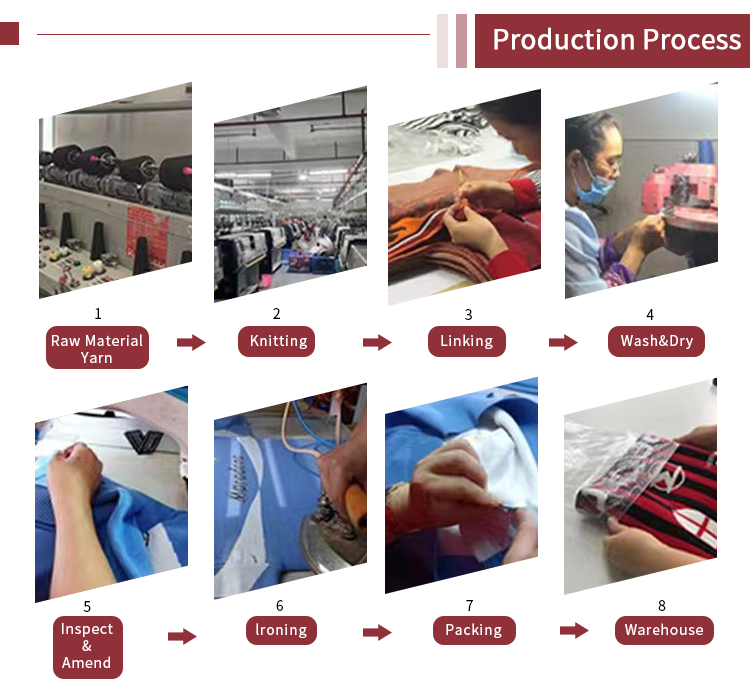 Production Process

1
Raw Material Yarn

2
Knitting

3
Linking

4
Wash&Dry

5
Inspect & Amend

6
Ironing

7
Packing

8
Warehouse